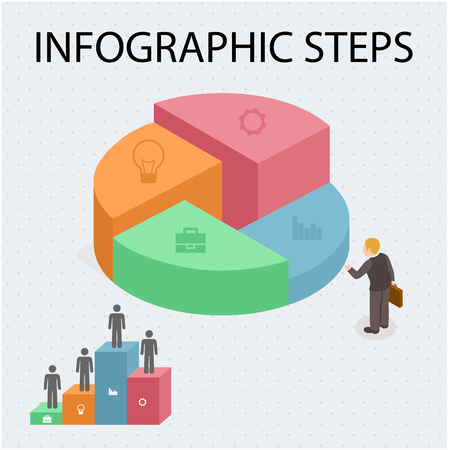 INFOGRAPHIC STEPS