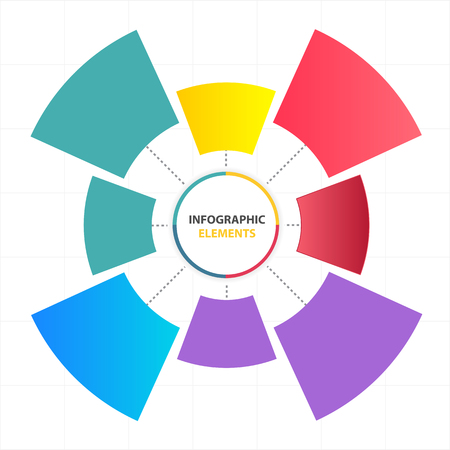 INFOGRAPHIC
ELEMENTS