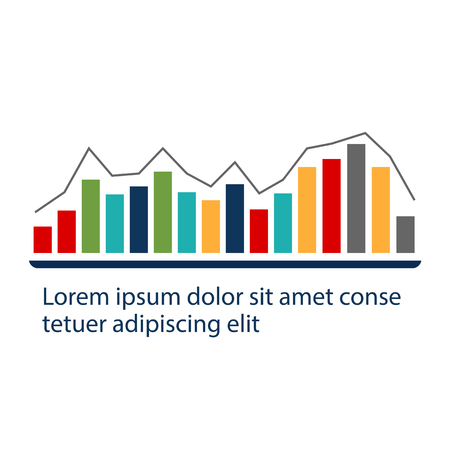 Lorem ipsum dolor sit amet conse tetuer adipiscing elit