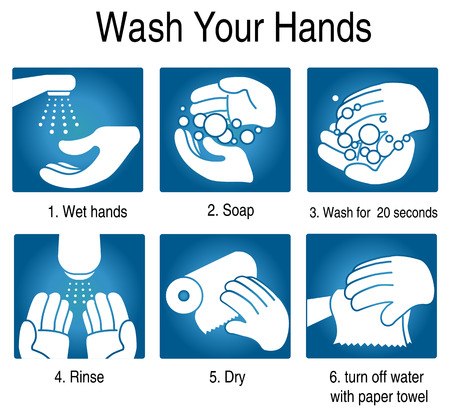 Wash Your Hands

1. Wet hands

2. Soap

3. Wash for 20 seconds

4. Rinse

5. Dry

6. turn off water with paper towel