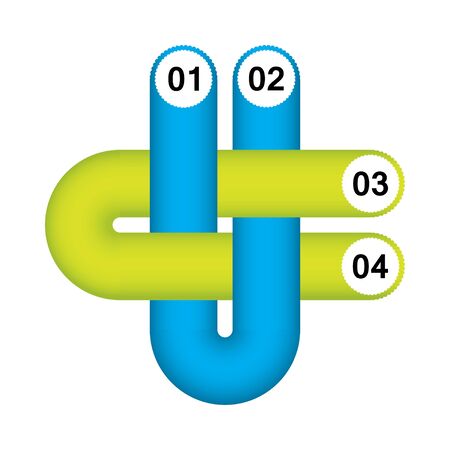 01
02
03
04