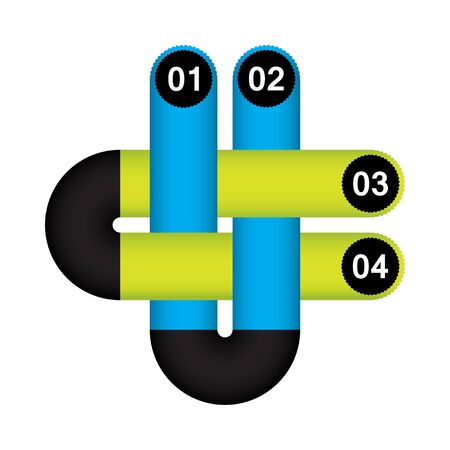 01
02
03
04