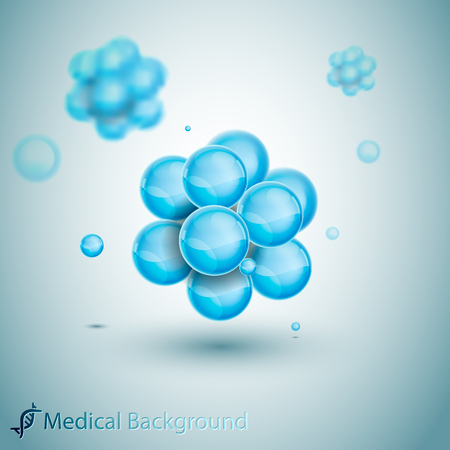 Medical Background