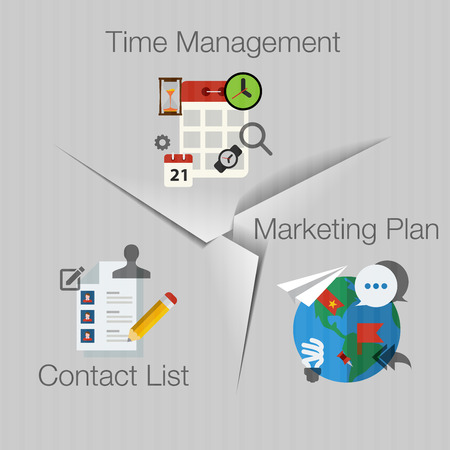 Time Management

21

Marketing Plan

Contact List