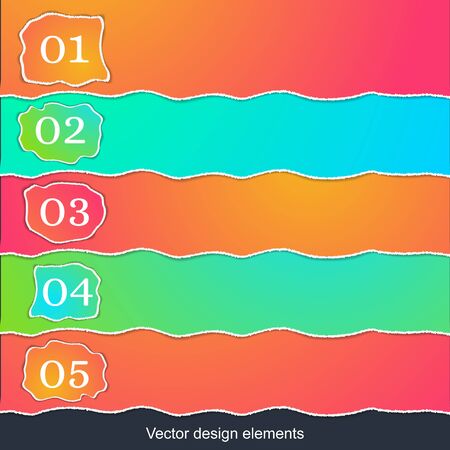 01

02

03

04

05

Vector design elements