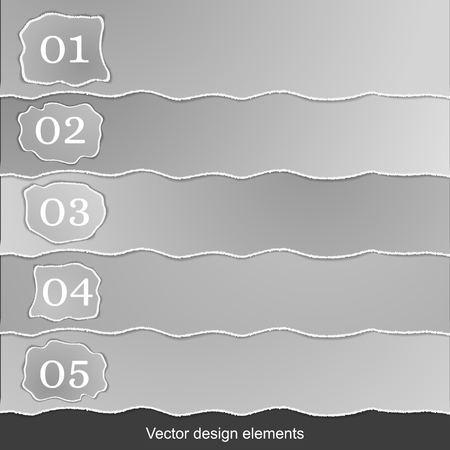 01

02

03

04

05

Vector design elements