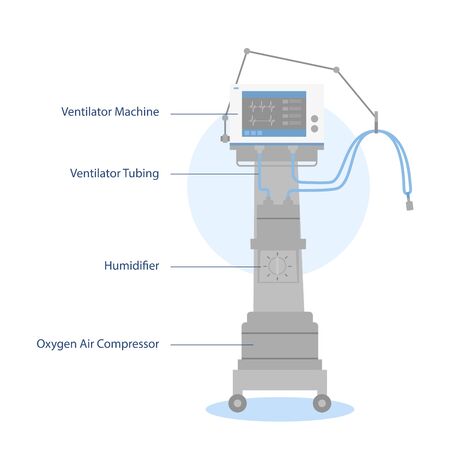 Ventilator Machine

Ventilator Tubing

Humidifier

Oxygen Air Compressor