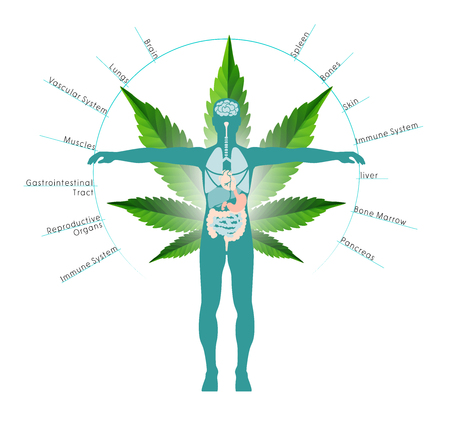 Brain
Lungs
Vascular System
Muscles
Gastrointestinal Tract
Reproductive Organs
Immune System
Spleen
Bones
Skin
Immune System
liver
Bone Marrow
Pancreas