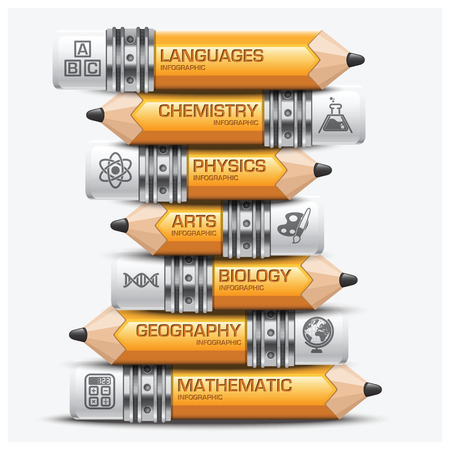 A
B C

LANGUAGES
INFOGRAPHIC

CHEMISTRY
INFOGRAPHIC

PHYSICS
INFOGRAPHIC

ARTS
INFOGRAPHIC

BIOLOGY
INFOGRAPHIC

GEOGRAPHY
INFOGRAPHIC

123

MATHEMATIC
INFOGRAPHIC