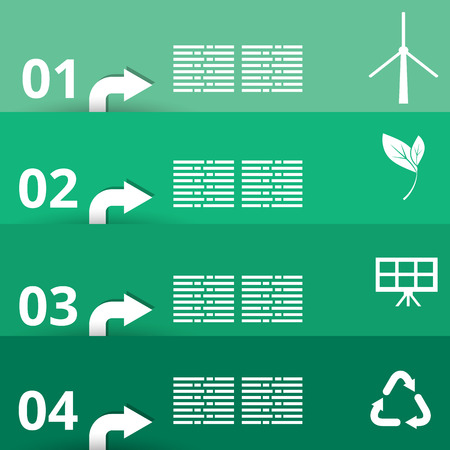 01

02

03

04