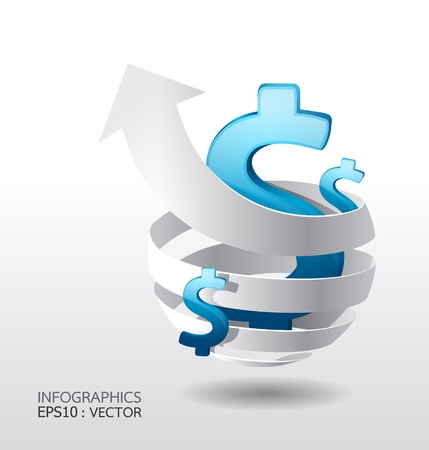 INFOGRAPHICS
EPS10 : VECTOR