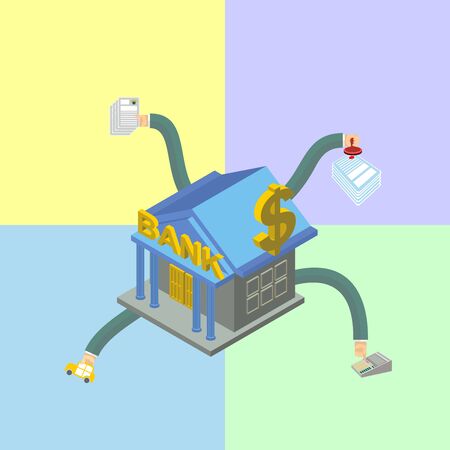 BANK $