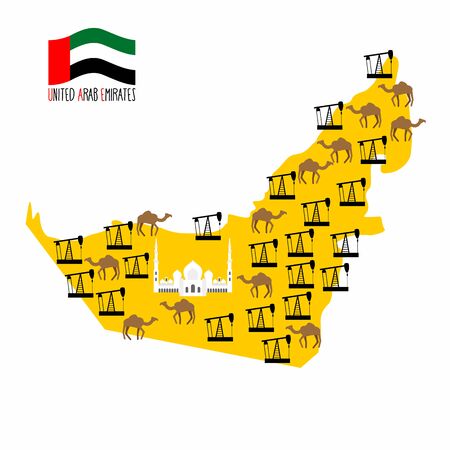 UNITED ARAB EMIRATES