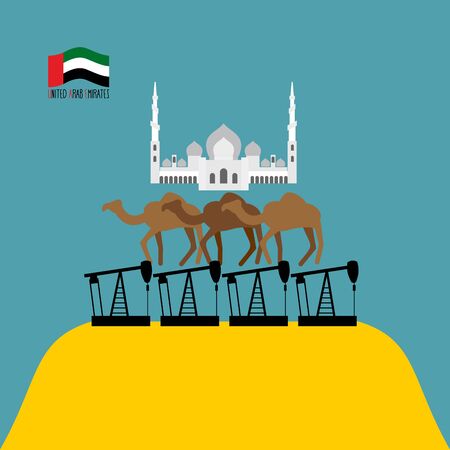 UNITED ARAB EMIRATES