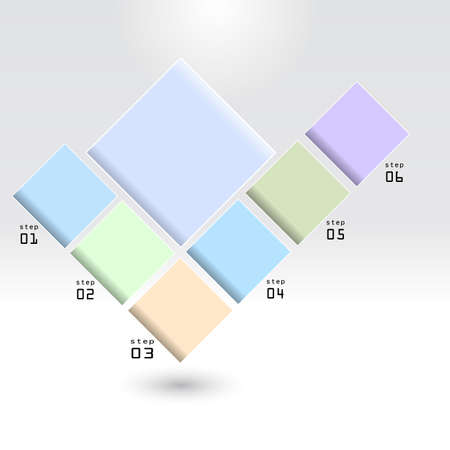 step
01

step
02

step
03

step
04

step
05

step
06