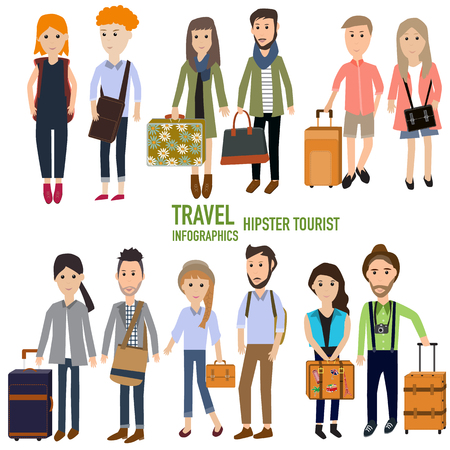 TRAVEL
INFOGRAPHICS

HIPSTER TOURIST