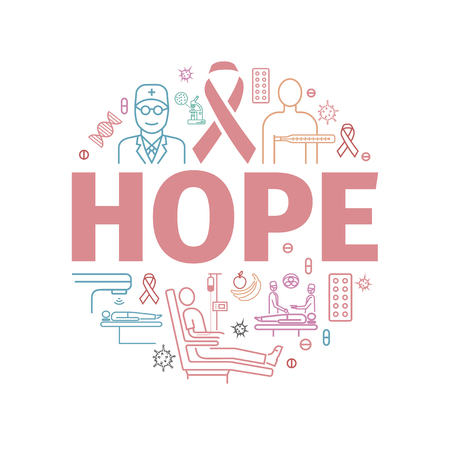 HOPE