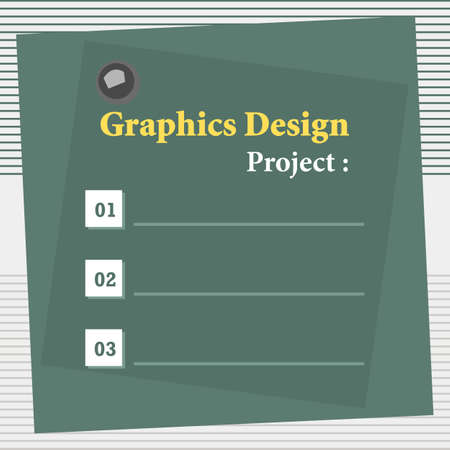 Graphics Design

Project :

01

02

03