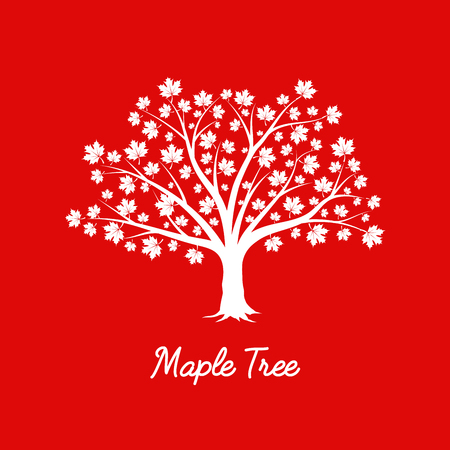 Maple Tree