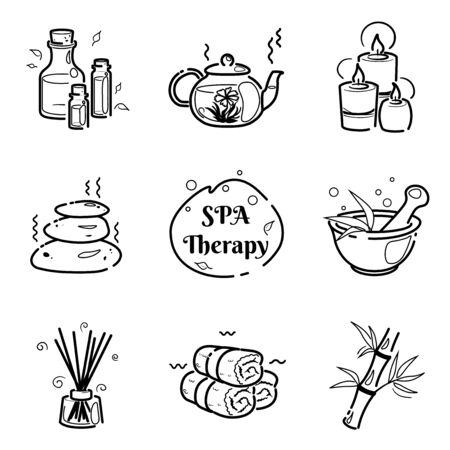 SPA
Therapy