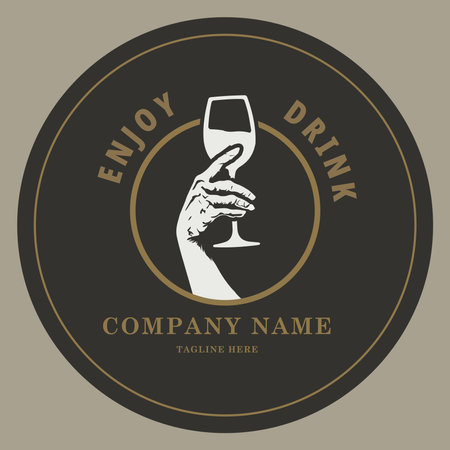 ENJOY DRINK

COMPANY NAME

TAGLINE HERE