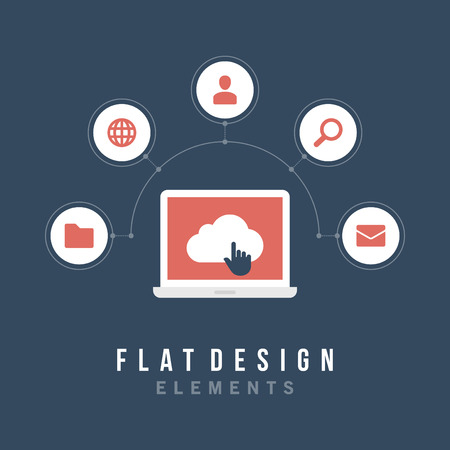 FLAT DESIGN
ELEMENTS