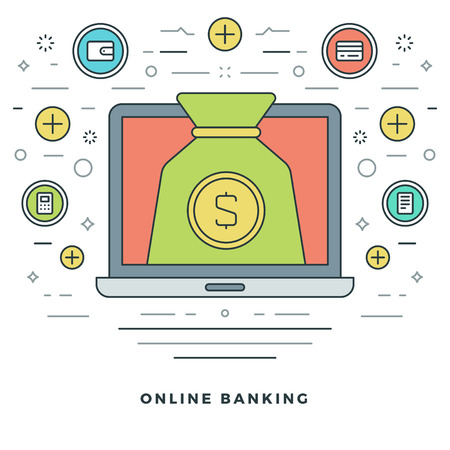 $

ONLINE BANKING