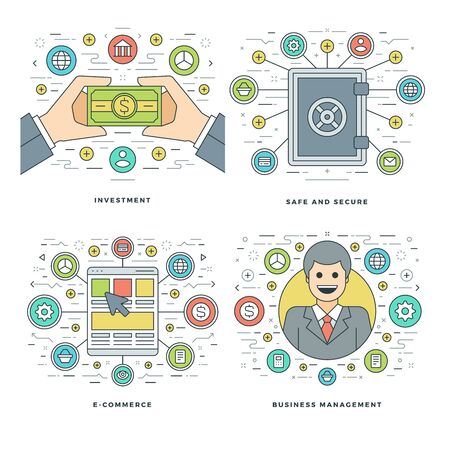 INVESTMENT

SAFE AND SECURE

E-COMMERCE

BUSINESS MANAGEMENT