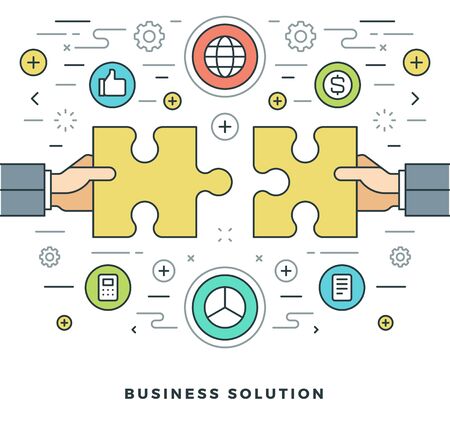 BUSINESS SOLUTION