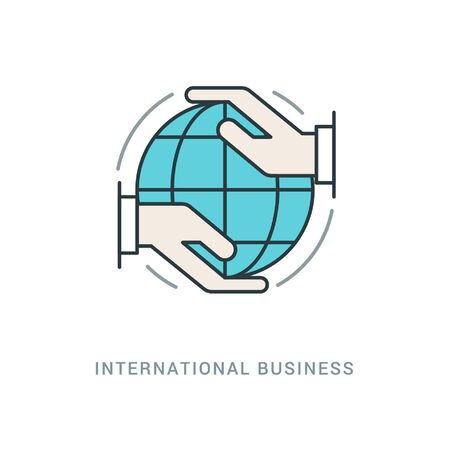 INTERNATIONAL BUSINESS