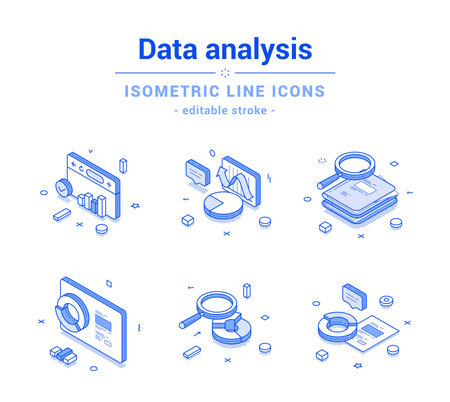 Data analysis

ISOMETRIC LINE ICONS

- editable stroke -