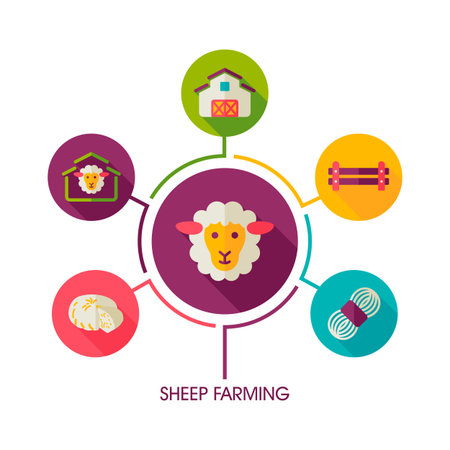 SHEEP FARMING