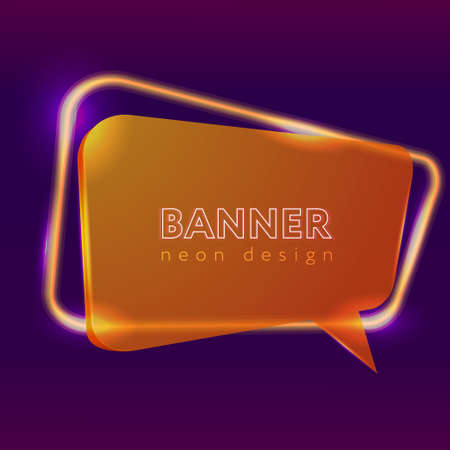 BANNER
neon design