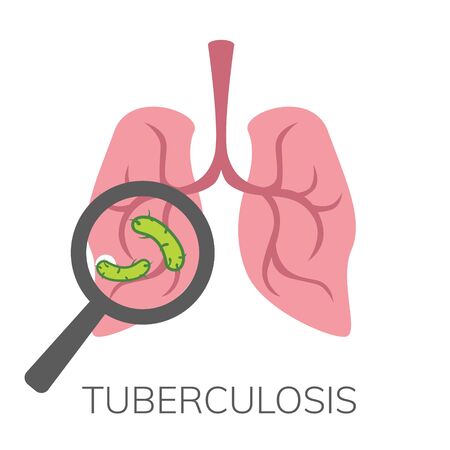 TUBERCULOSIS