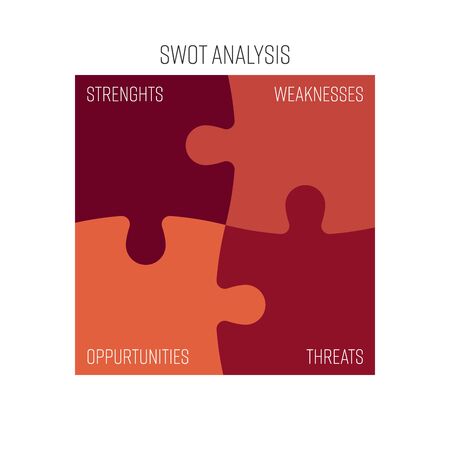 SWOT ANALYSIS

STRENGHTS

WEAKNESSES

OPPURTUNITIES

THREATS