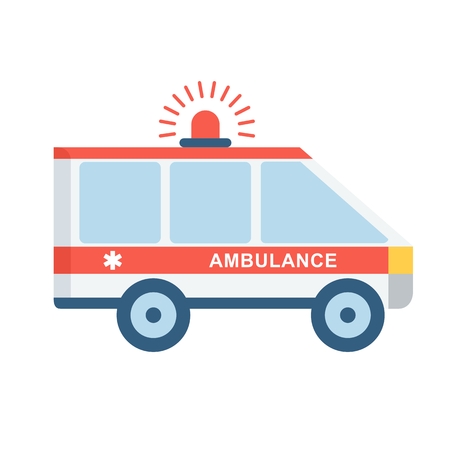 AMBULANCE