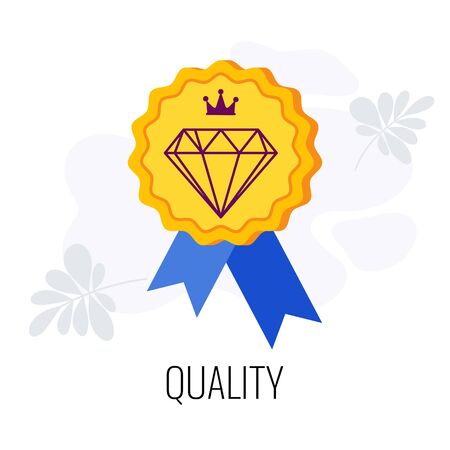 QUALITY