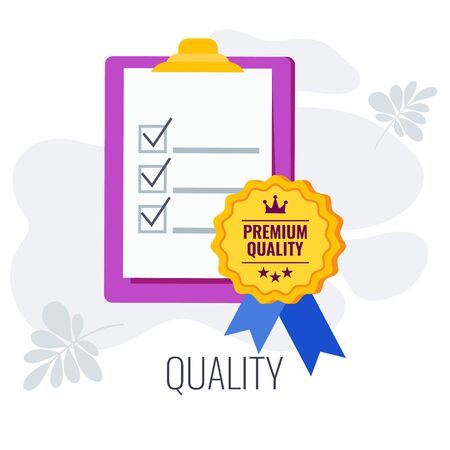 PREMIUM QUALITY

QUALITY