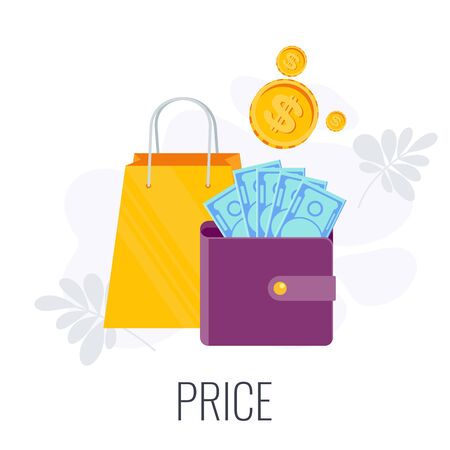 $
$
$
PRICE