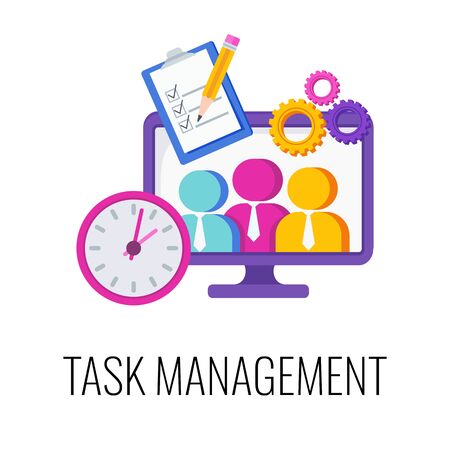 TASK MANAGEMENT