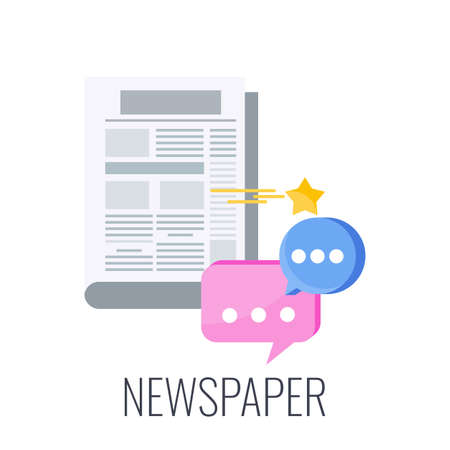 NEWSPAPER