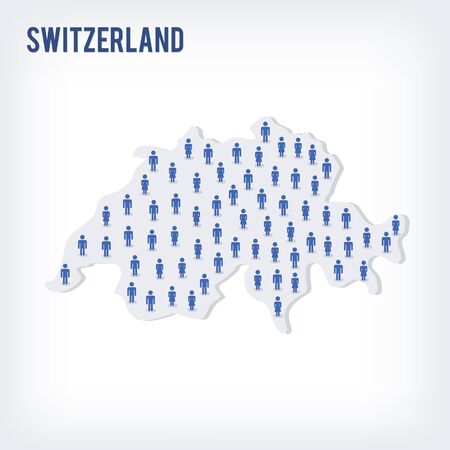 SWITZERLAND