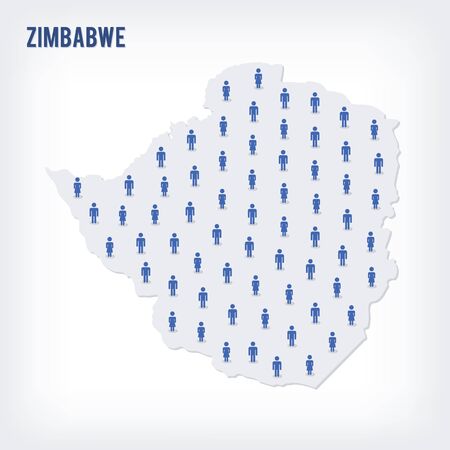 ZIMBABWE