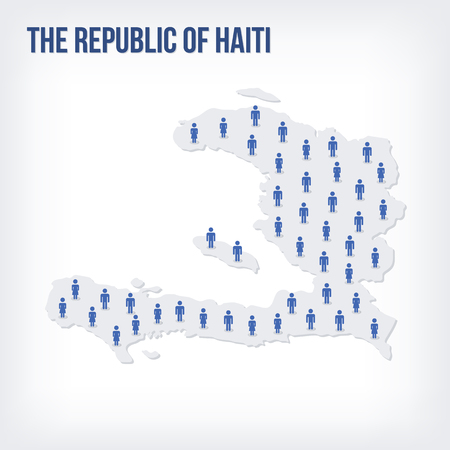 THE REPUBLIC OF HAITI