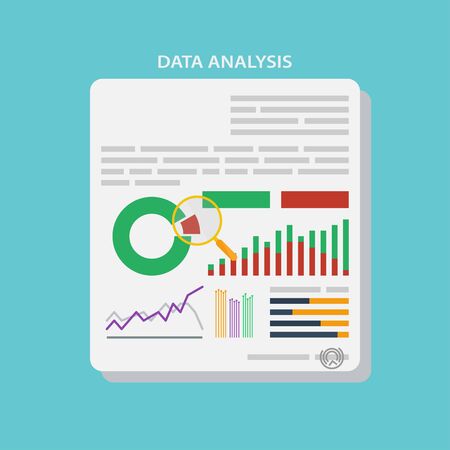 DATA ANALYSIS