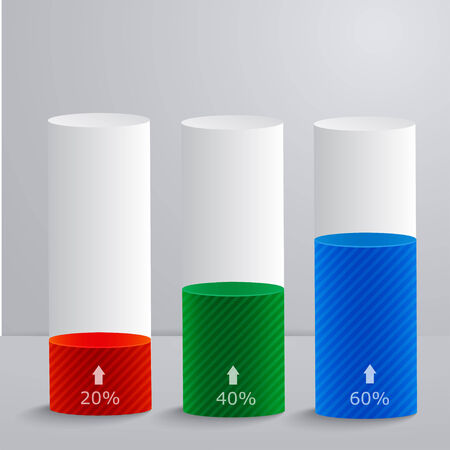 20%

40%

60%