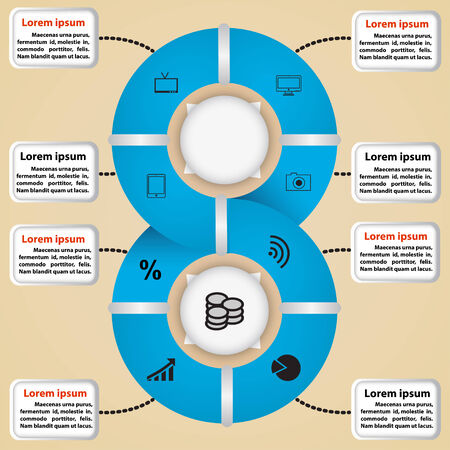 Lorem ipsum
Maecenas urna purus, fermentum id, molestie in, commodo porttitor, felis. Nam blandit quam ut lacus.

Lorem ipsum
Maecenas urna purus, fermentum id, molestie in, commodo porttitor, felis. Nam blandit quam ut lacus.

Lorem ipsum
Maecenas urna purus, fermentum id, molestie in, commodo porttitor, felis. Nam blandit quam ut lacus.

Lorem ipsum
Maecenas urna purus, fermentum id, molestie in, commodo porttitor, felis. Nam blandit quam ut lacus.

%

Lorem ipsum
Maecenas urna purus, fermentum id, molestie in, commodo porttitor, felis. Nam blandit quam ut lacus.

Lorem ipsum
Maecenas urna purus, fermentum id, molestie in, commodo porttitor, felis. Nam blandit quam ut lacus.

Lorem ipsum
Maecenas urna purus, fermentum id, molestie in, commodo porttitor, felis. Nam blandit quam ut lacus.

Lorem ipsum
Maecenas urna purus, fermentum id, molestie in, commodo porttitor, felis. Nam blandit quam ut lacus.