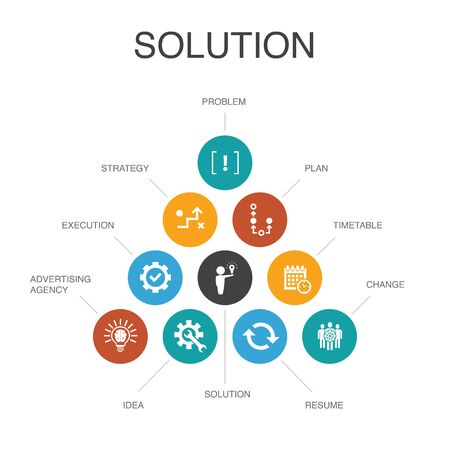 SOLUTION

PROBLEM

STRATEGY

PLAN

EXECUTION

TIMETABLE

ADVERTISING AGENCY

CHANGE

IDEA

SOLUTION

RESUME