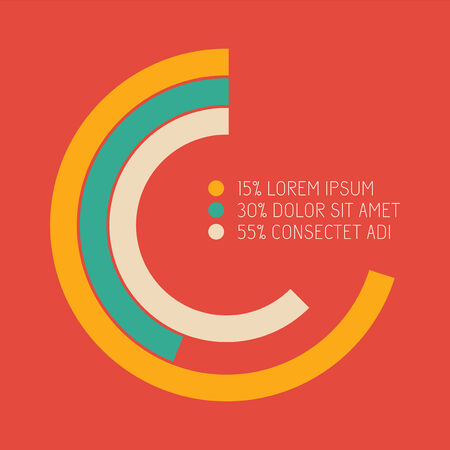 15% LOREM IPSUM
30% DOLOR SIT AMET
55% CONSECTET ADI