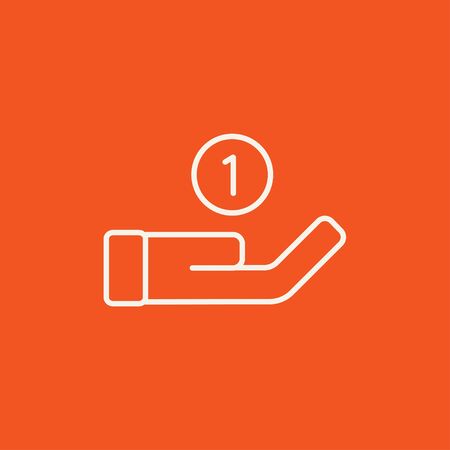 1